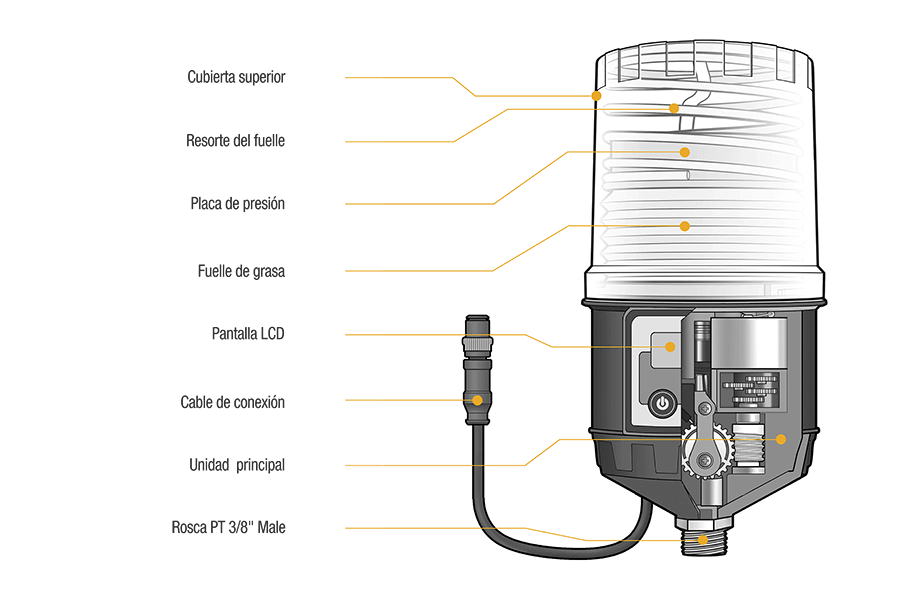 Cubierta superior

Resorte del fuelle

Placa de presión

Fuelle de grasa

Pantalla LCD

Cable de conexión

Unidad principal

Rosca PT 3/8'' Male