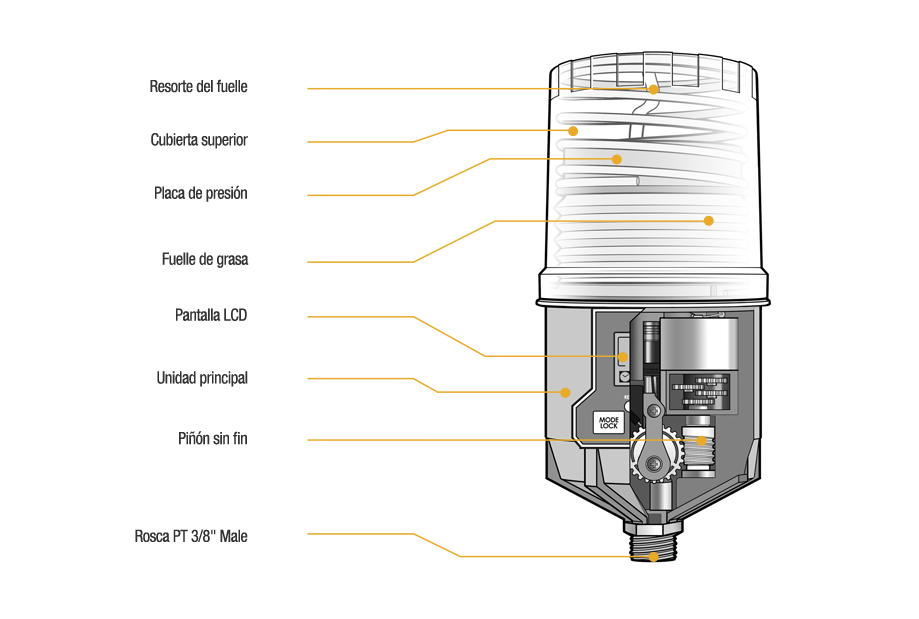 Resorte del fuelle

Cubierta superior

Placa de presión

Fuelle de grasa

Pantalla LCD

Unidad principal

Piñón sin fin

Rosca PT 3/8'' Male

MODE
LOCK